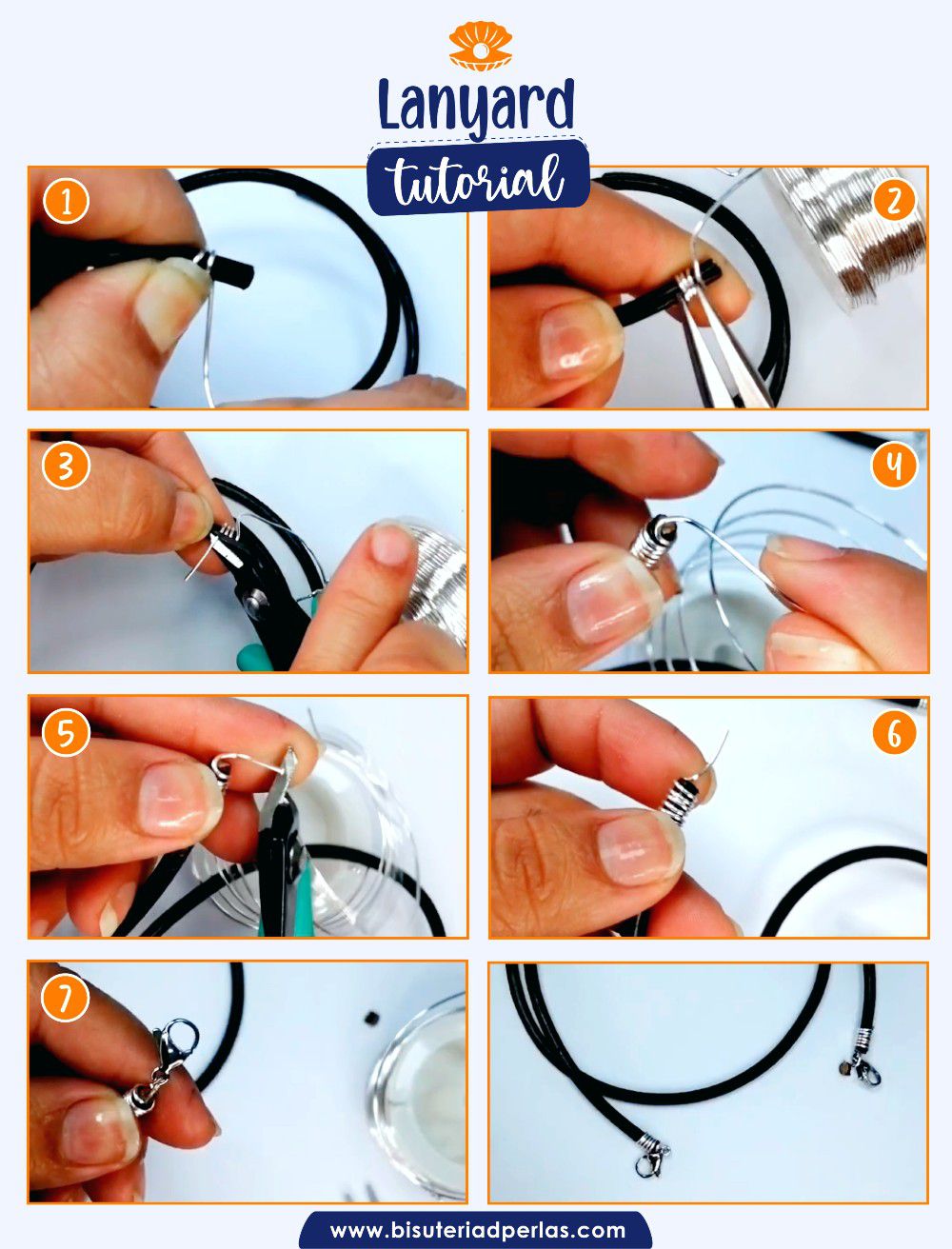 Lanyard
tutorial

1

2

3

4

5

6

7

www.bisuteriadperlas.com